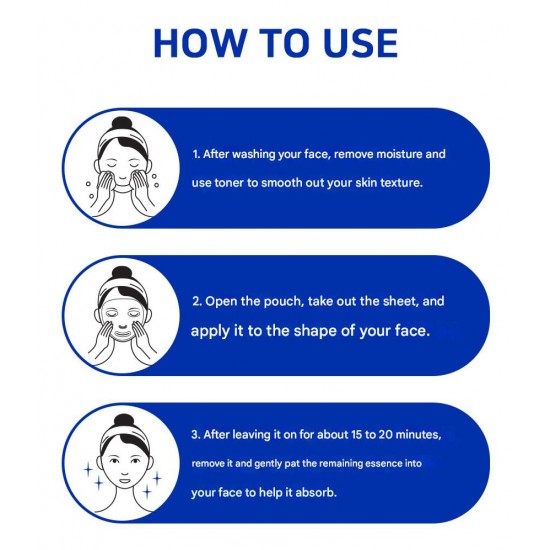 HOW TO USE

1. After washing your face, remove moisture and use toner to smooth out your skin texture.

2. Open the pouch, take out the sheet, and apply it to the shape of your face.

3. After leaving it on for about 15 to 20 minutes, remove it and gently pat the remaining essence into your face to help it absorb.