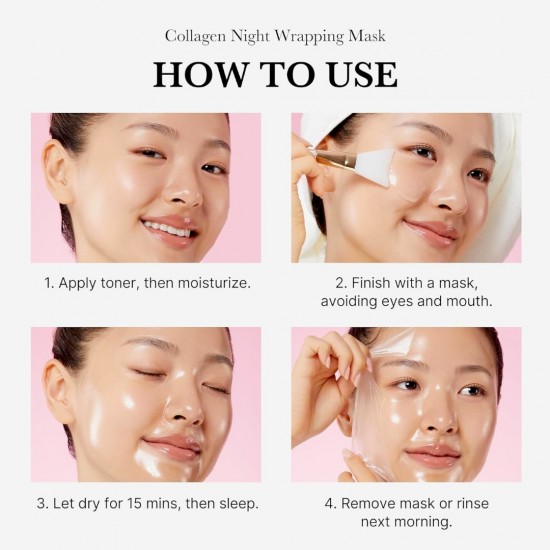 Collagen Night Wrapping Mask

HOW TO USE

1. Apply toner, then moisturize.

2. Finish with a mask, avoiding eyes and mouth.

3. Let dry for 15 mins, then sleep.

4. Remove mask or rinse next morning.