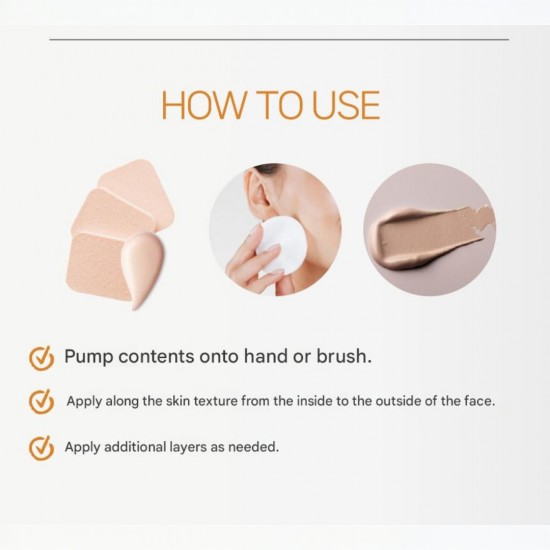 HOW TO USE

Pump contents onto hand or brush.

Apply along the skin texture from the inside to the outside of the face.

Apply additional layers as needed.