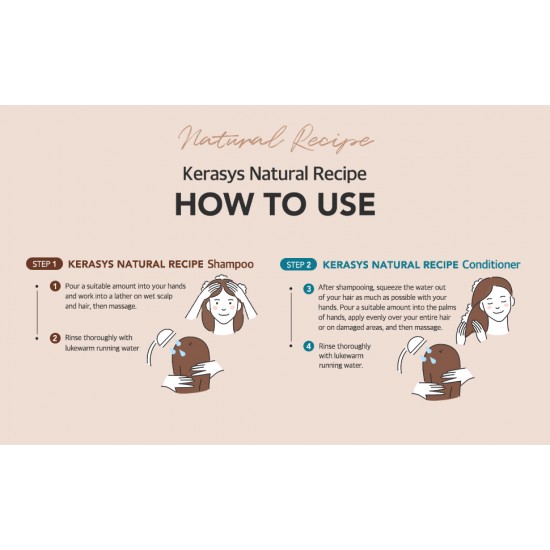 Natural Recipe

Kerasys Natural Recipe

HOW TO USE

STEP 1 KERASYS NATURAL RECIPE Shampoo

1 Pour a suitable amount into your hands and work into a lather on wet scalp and hair, then massage.

2 Rinse thoroughly with lukewarm running water

STEP 2 KERASYS NATURAL RECIPE Conditioner

3 After shampooing, squeeze the water out of your hair as much as possible with your hands. Pour a suitable amount into the palms of hands, apply evenly over your entire hair or on damaged areas, and then massage.

4 Rinse thoroughly with lukewarm running water.