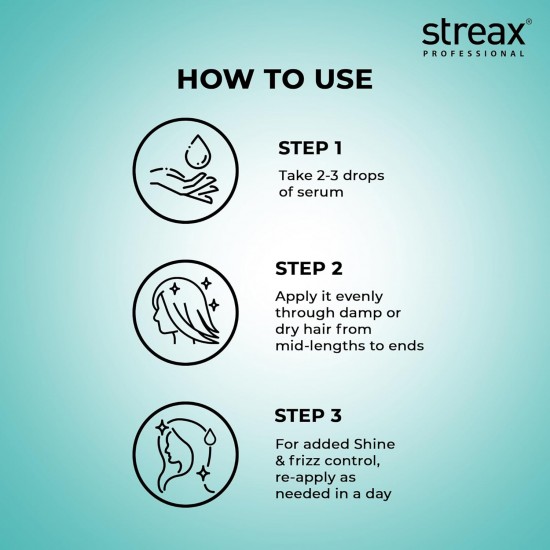 streax®
PROFESSIONAL

HOW TO USE

STEP 1
Take 2-3 drops of serum

STEP 2
Apply it evenly through damp or dry hair from mid-lengths to ends

STEP 3
For added Shine & frizz control, re-apply as needed in a day