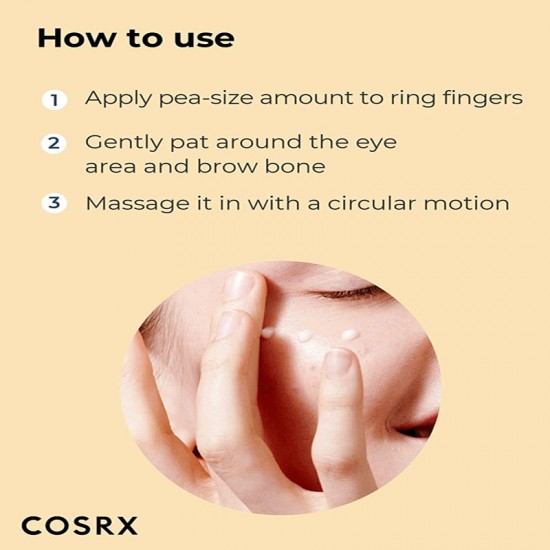 How to use

1 Apply pea-size amount to ring fingers

2 Gently pat around the eye area and brow bone

3 Massage it in with a circular motion

COSRX