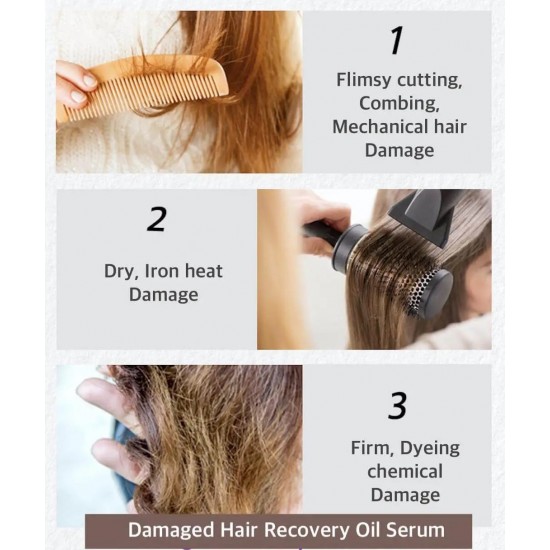 1

Flimsy cutting, Combing, Mechanical hair Damage

2

Dry, Iron heat Damage

3

Firm, Dyeing chemical Damage

Damaged Hair Recovery Oil Serum